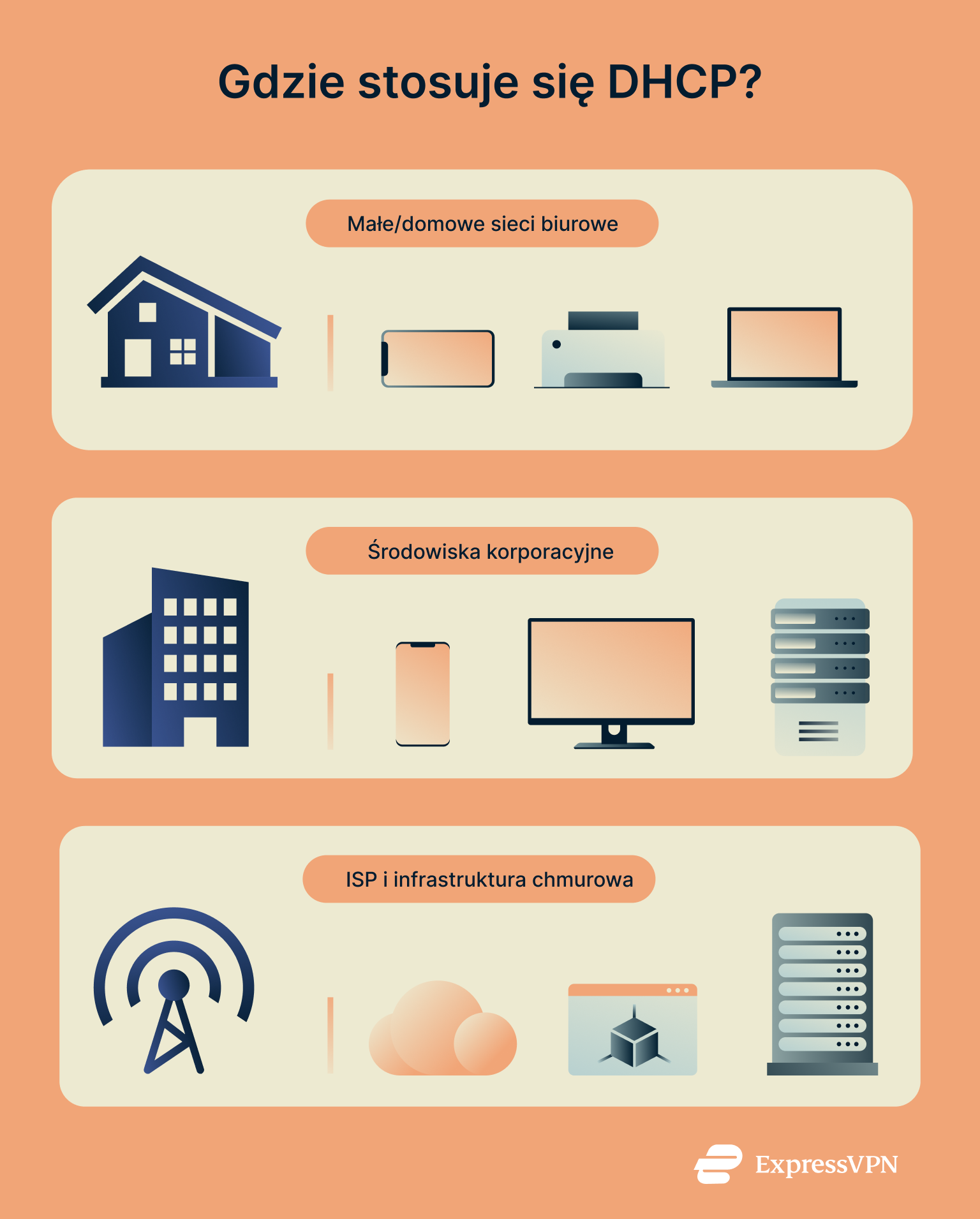 Gdzie stosuje się DHCP?

Małe/domowe sieci biurowe

Środowiska korporacyjne

ISP i infrastruktura chmurowa

ExpressVPN