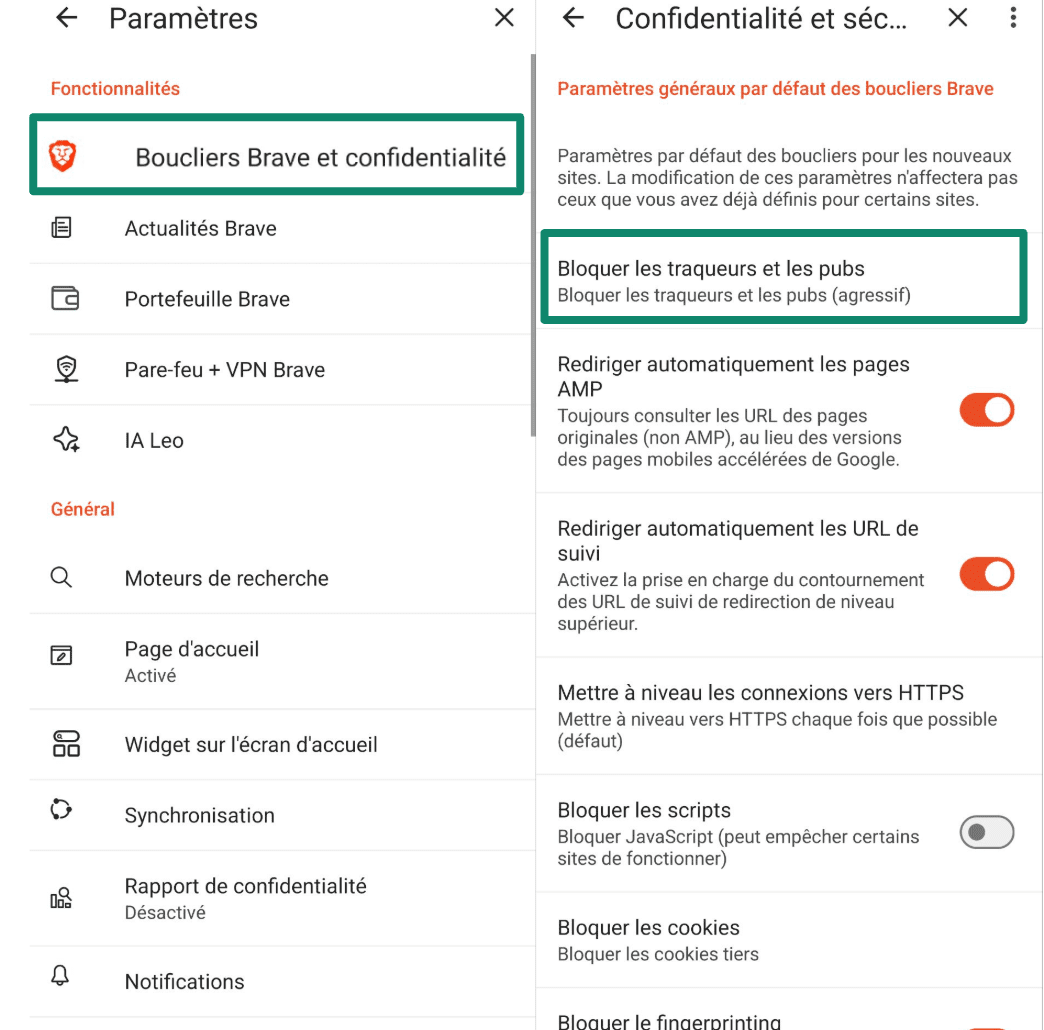 Paramètres

Fonctionnalités

Boucliers Brave et confidentialité

Actualités Brave

Portefeuille Brave

Pare-feu + VPN Brave

IA Leo

Général

Moteurs de recherche

Page d'accueil
Activé

Widget sur l'écran d'accueil

Synchronisation

Rapport de confidentialité
Désactivé

Notifications

Confidentialité et séc...

Paramètres généraux par défaut des boucliers Brave

Paramètres par défaut des boucliers pour les nouveaux sites. La modification de ces paramètres n'affectera pas ceux que vous avez déjà définis pour certains sites.

Bloquer les traqueurs et les pubs
Bloquer les traqueurs et les pubs (agressif)

Rediriger automatiquement les pages AMP
Toujours consulter les URL des pages originales (non AMP), au lieu des versions des pages mobiles accélérées de Google.

Rediriger automatiquement les URL de suivi
Activez la prise en charge du contournement des URL de suivi de redirection de niveau supérieur.

Mettre à niveau les connexions vers HTTPS
Mettre à niveau vers HTTPS chaque fois que possible (défaut)

Bloquer les scripts
Bloquer JavaScript (peut empêcher certains sites de fonctionner)

Bloquer les cookies
Bloquer les cookies tiers

Bloquer le fingerprinting